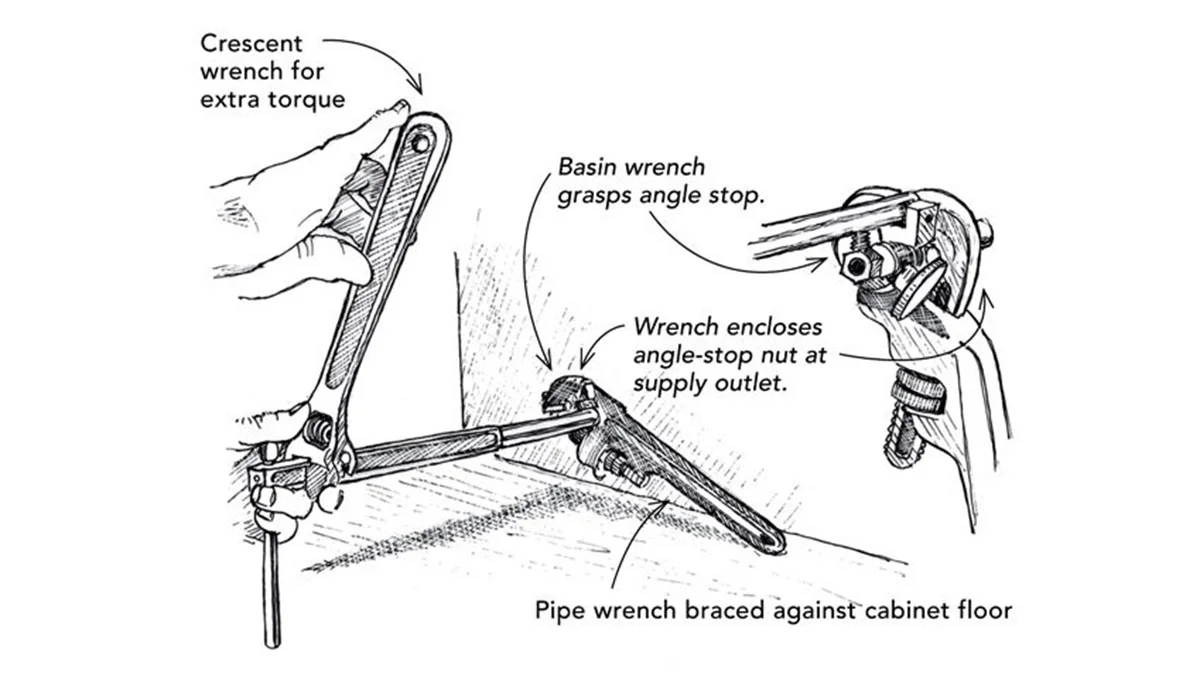 Crescent wrench for extra torque

Basin wrench grasps angle stop.

Wrench encloses angle-stop nut at supply outlet.

Pipe wrench braced against cabinet floor