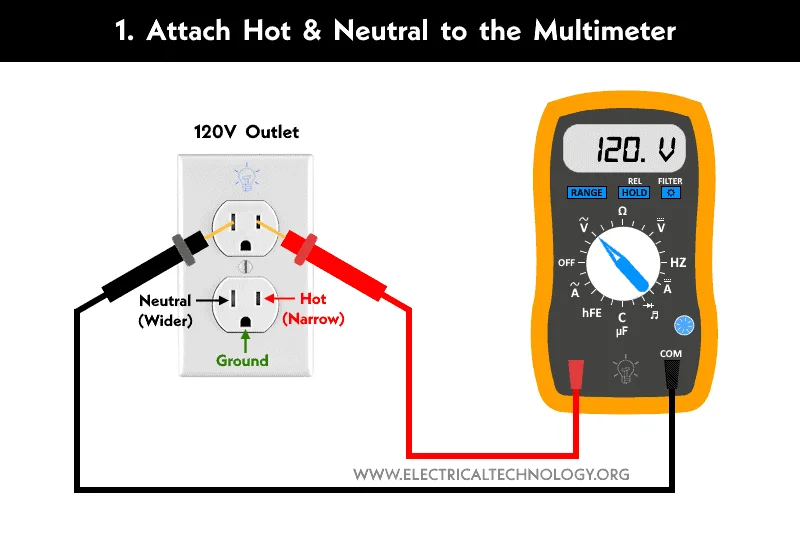 1. Attach Hot & Neutral to the Multimeter

120V Outlet

Neutral (Wider)

Hot (Narrow)

Ground

120. V

REL

FILTER

RANGE

HOLD

Ω

$\tilde{V}$

$\overline{V}$

OFF

HZ

$\tilde{A}$

$\overline{A}$

hFE

C

µF

COM

WWW.ELECTRICALTECHNOLOGY.ORG