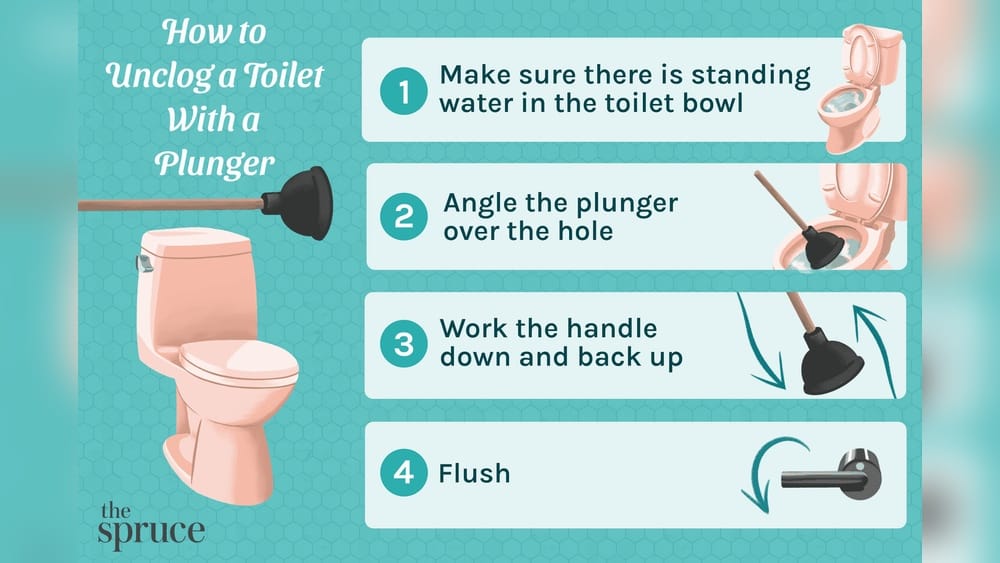 How to Unclog a Toilet With a Plunger

1 Make sure there is standing water in the toilet bowl

2 Angle the plunger over the hole

3 Work the handle down and back up

4 Flush

the spruce