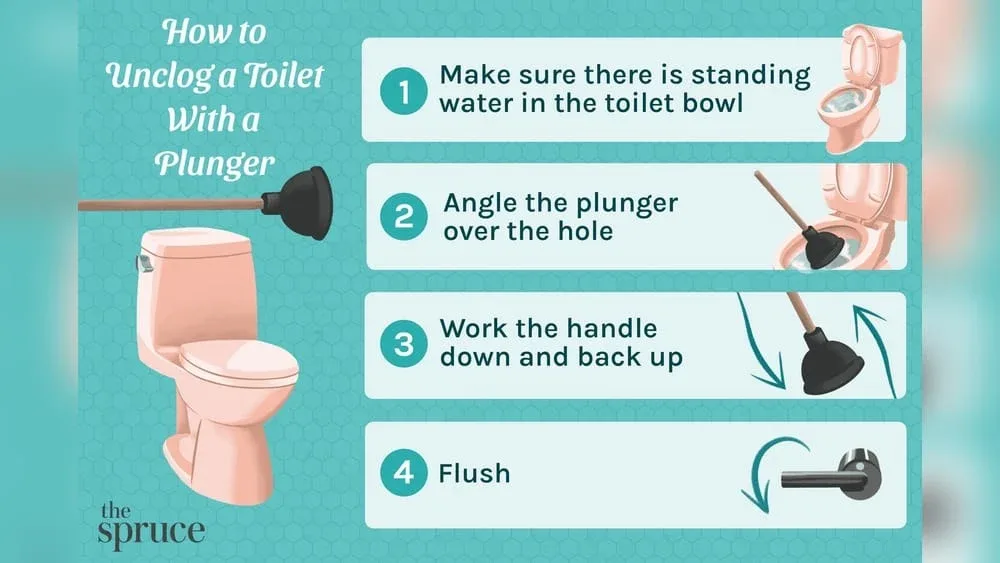 How to Unclog a Toilet With a Plunger

1 Make sure there is standing water in the toilet bowl

2 Angle the plunger over the hole

3 Work the handle down and back up

4 Flush

the spruce