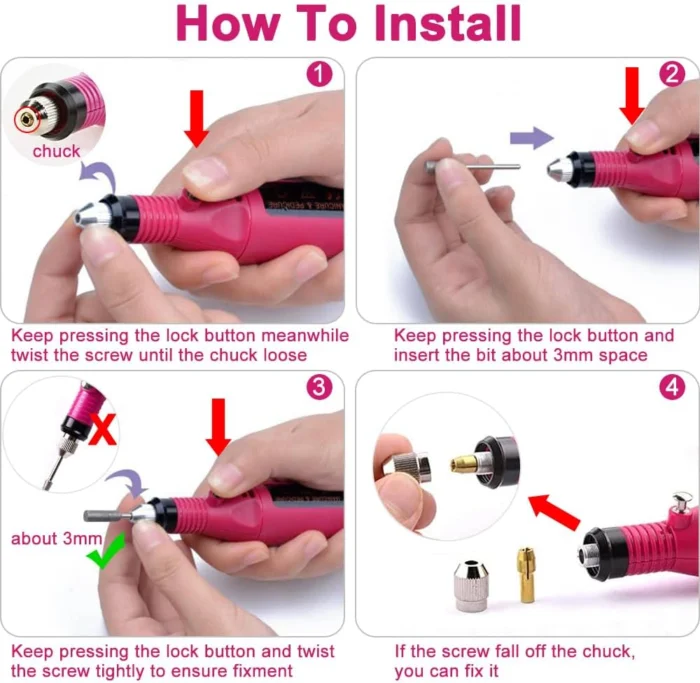 How To Install

1

chuck

Keep pressing the lock button meanwhile twist the screw until the chuck loose

2

Keep pressing the lock button and insert the bit about 3mm space

3

about 3mm

Keep pressing the lock button and twist the screw tightly to ensure fixment

4

If the screw fall off the chuck, you can fix it