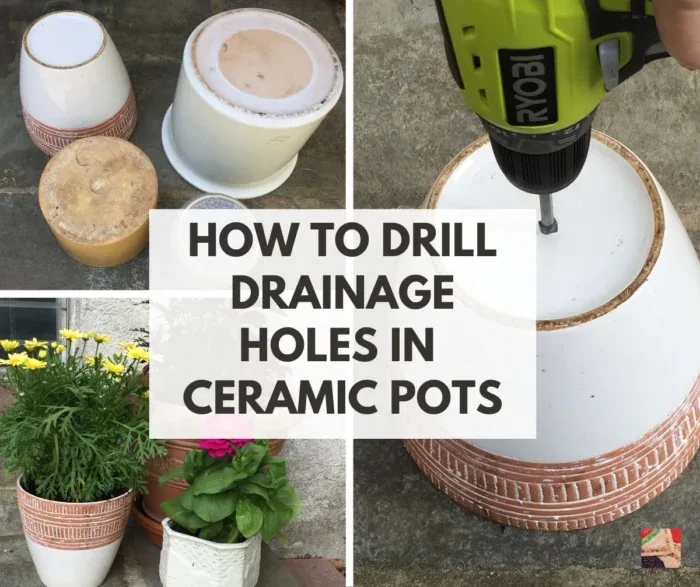 RYOBI

HOW TO DRILL DRAINAGE HOLES IN CERAMIC POTS