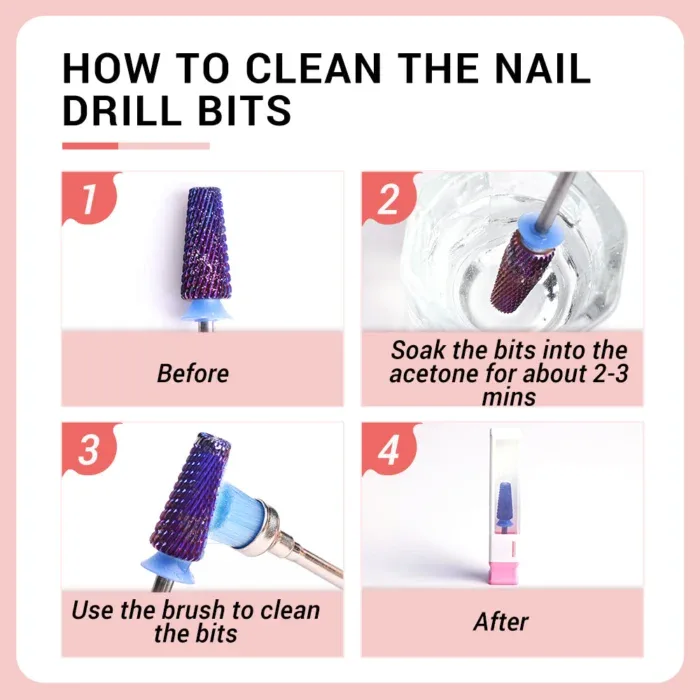 HOW TO CLEAN THE NAIL DRILL BITS

1

Before

2

Soak the bits into the acetone for about 2-3 mins

3

Use the brush to clean the bits

4

After