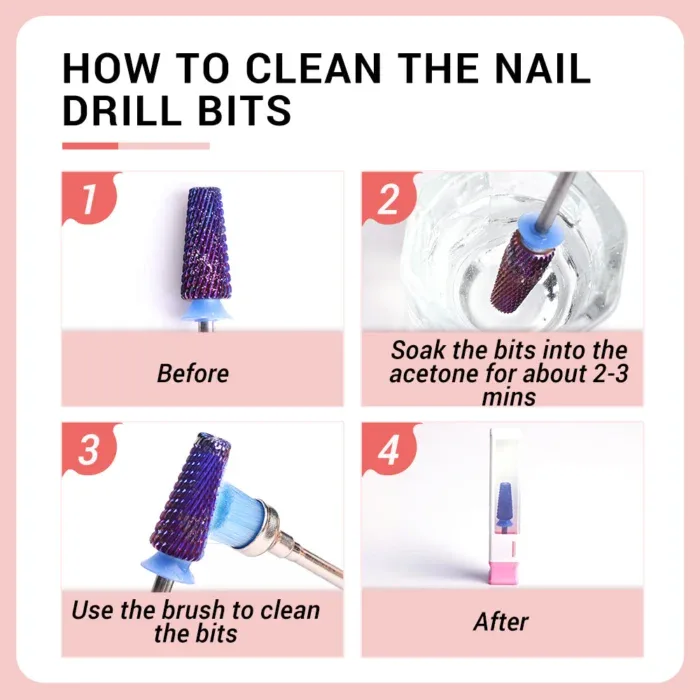 HOW TO CLEAN THE NAIL DRILL BITS

1

Before

2

Soak the bits into the acetone for about 2-3 mins

3

Use the brush to clean the bits

4

After