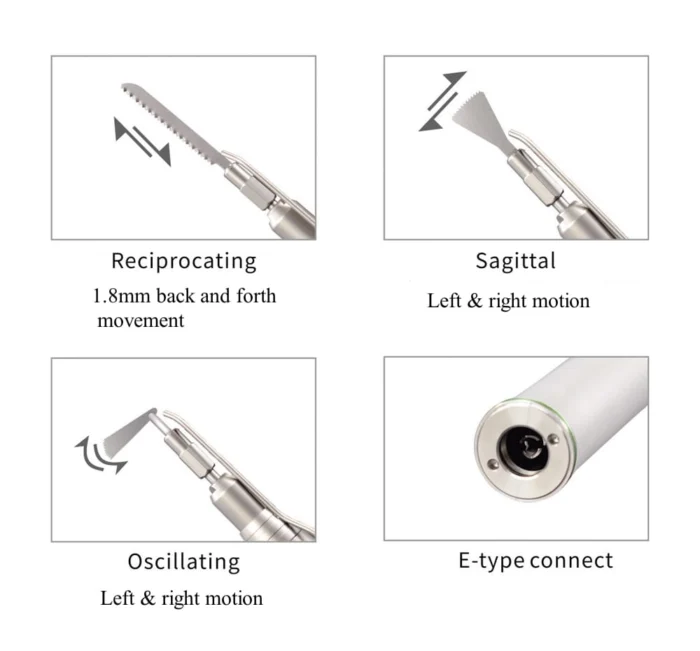 Reciprocating
1.8mm back and forth movement

Sagittal
Left & right motion

Oscillating
Left & right motion

E-type connect