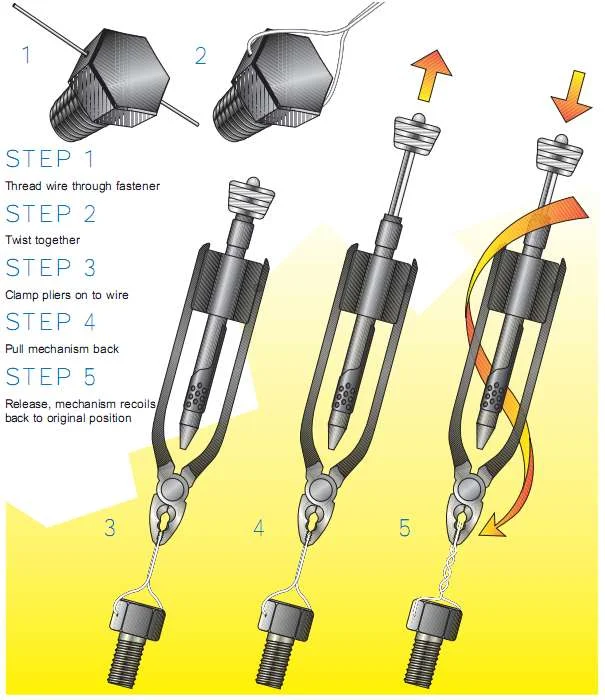 1

2

STEP 1
Thread wire through fastener

STEP 2
Twist together

STEP 3
Clamp pliers on to wire

STEP 4
Pull mechanism back

STEP 5
Release, mechanism recoils back to original position

3

4

5