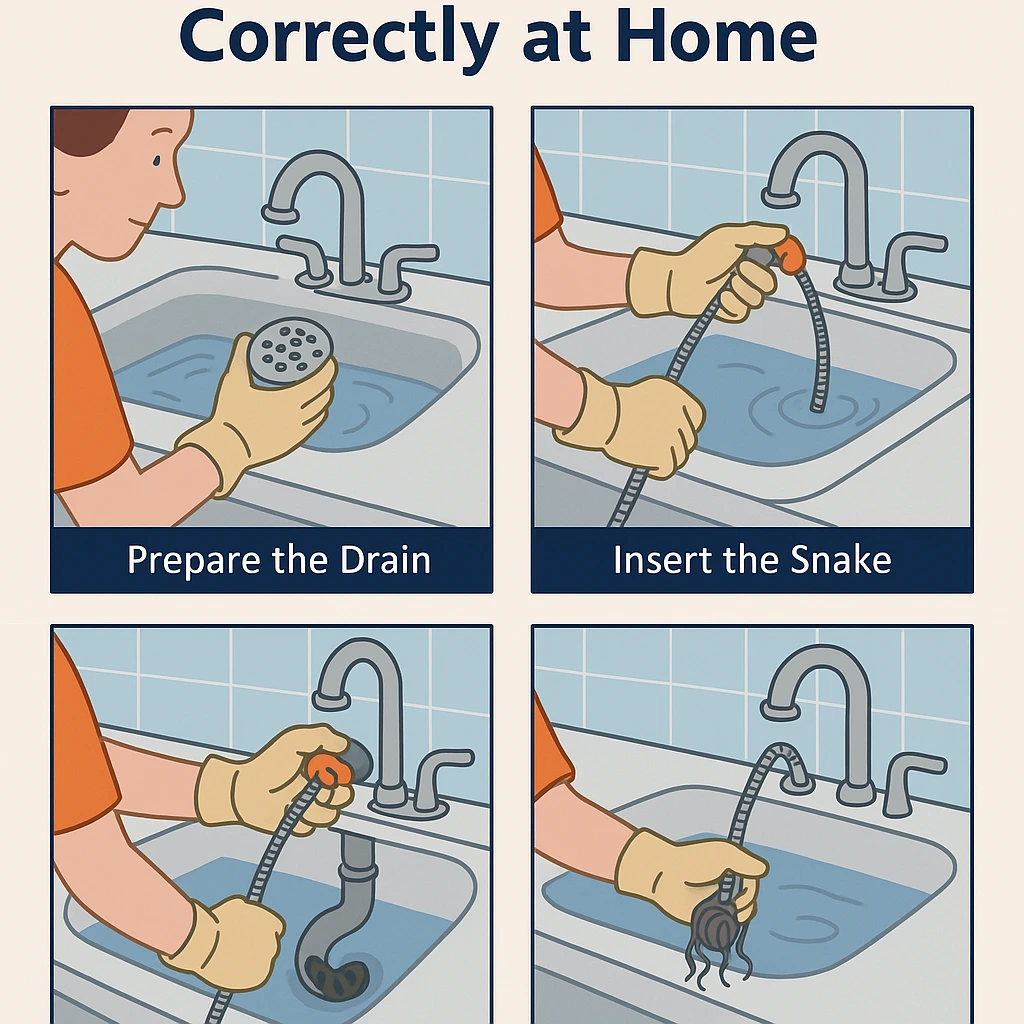 Correctly at Home

Prepare the Drain

Insert the Snake